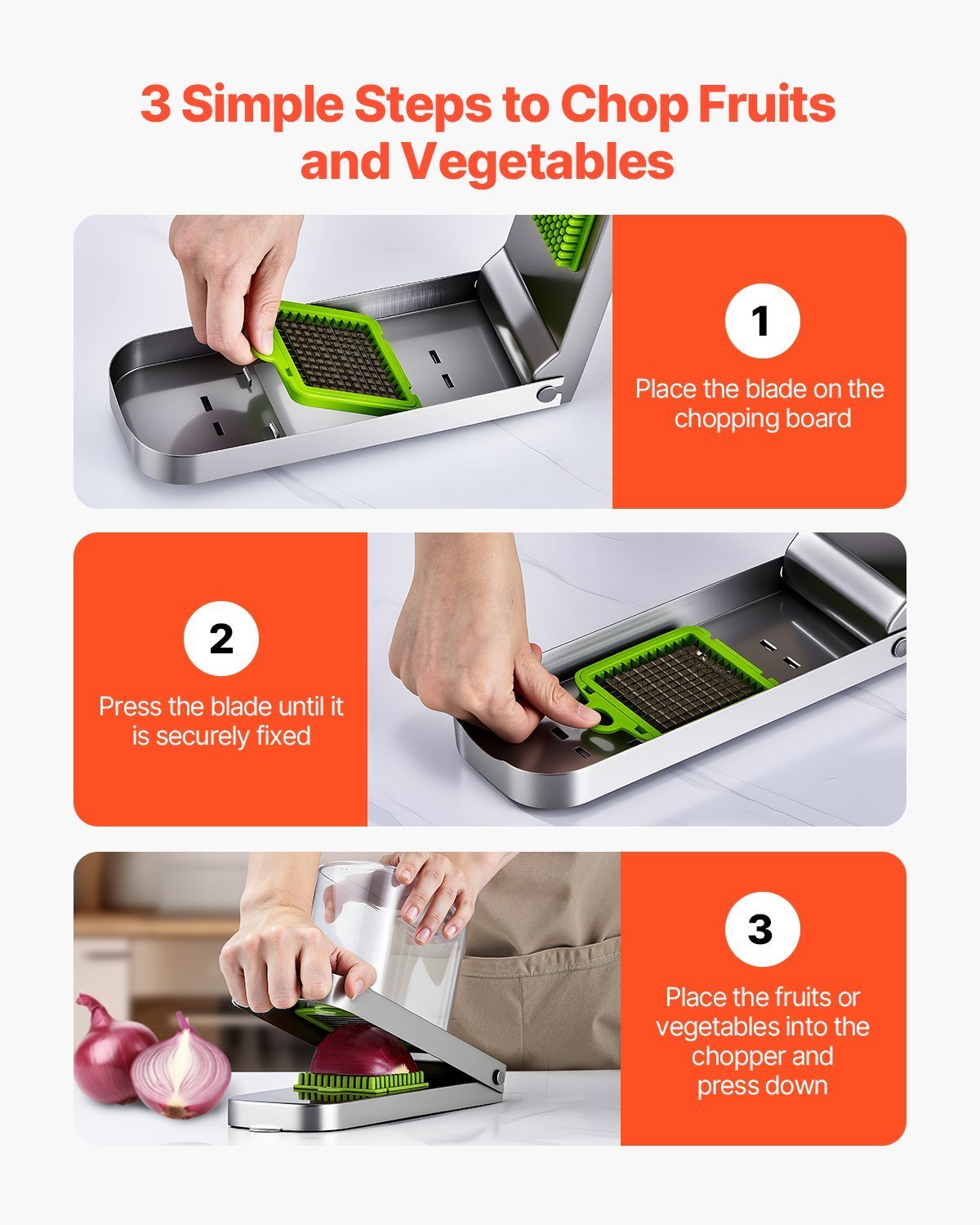 3 Simple Steps to Chop Fruits and Vegetables

1

Place the blade on the chopping board

2

Press the blade until it is securely fixed

3

Place the fruits or vegetables into the chopper and press down